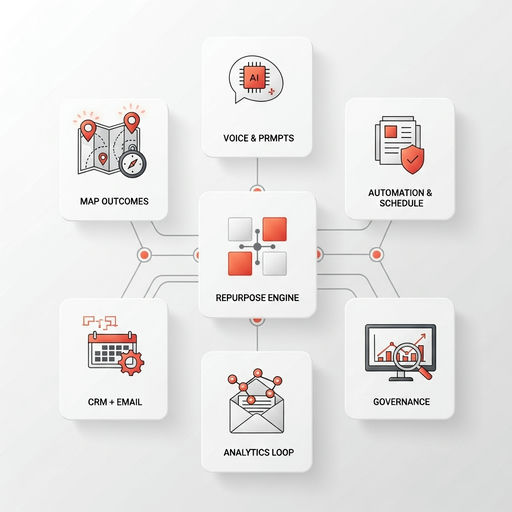 AI

VOICE & PRMPTS

MAP OUTCOMES

AUTOMATION & SCHEDULE

REPURPOSE ENGINE

CRM + EMAIL

GOVERNANCE

ANALYTICS LOOP