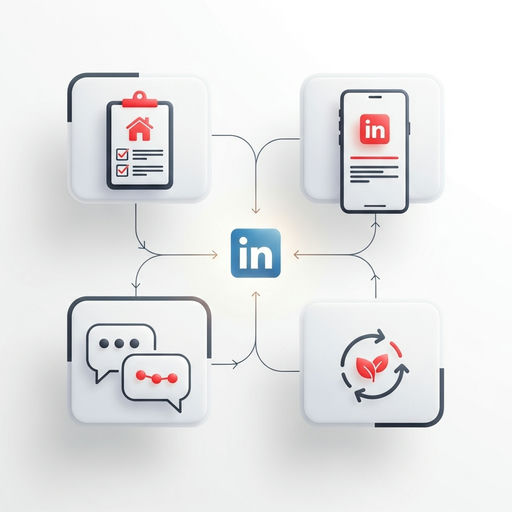 in

in