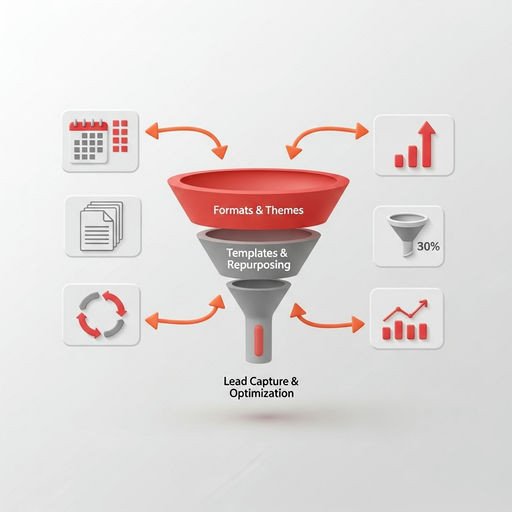 Formats & Themes

Templates & Repurposing

30%

Lead Capture & Optimization