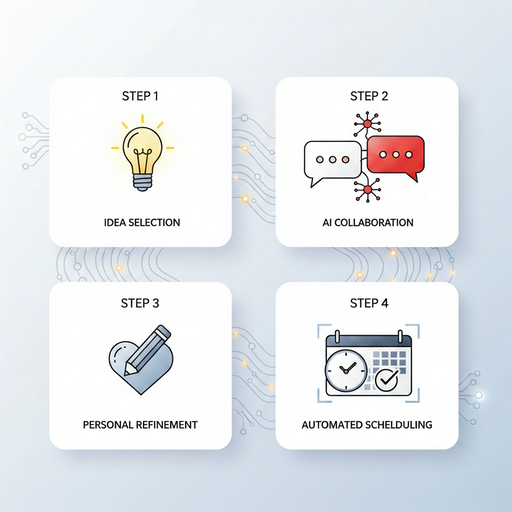 STEP 1

IDEA SELECTION

STEP 2

AI COLLABORATION

STEP 3

PERSONAL REFINEMENT

STEP 4

AUTOMATED SCHELDULING