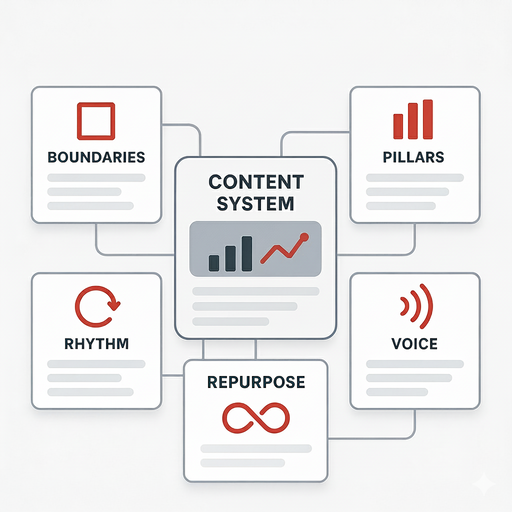 BOUNDARIES

PILLARS

CONTENT SYSTEM

RHYTHM

VOICE

REPURPOSE