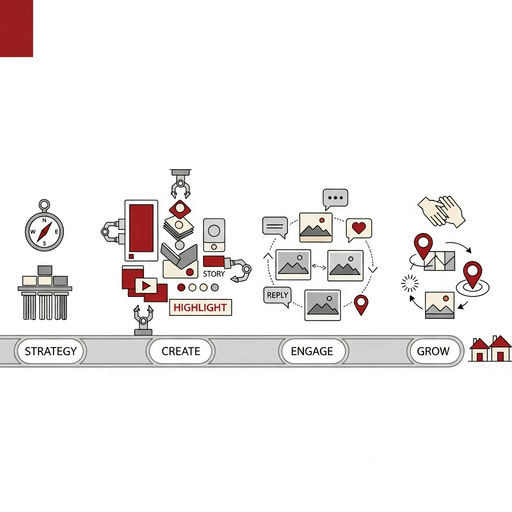 N
W
E
S

STORY

HIGHLIGHT

REPLY

STRATEGY

CREATE

ENGAGE

GROW