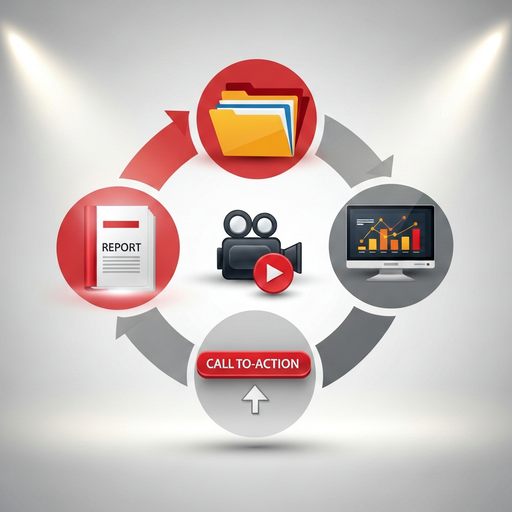 REPORT

CALL TO-ACTION